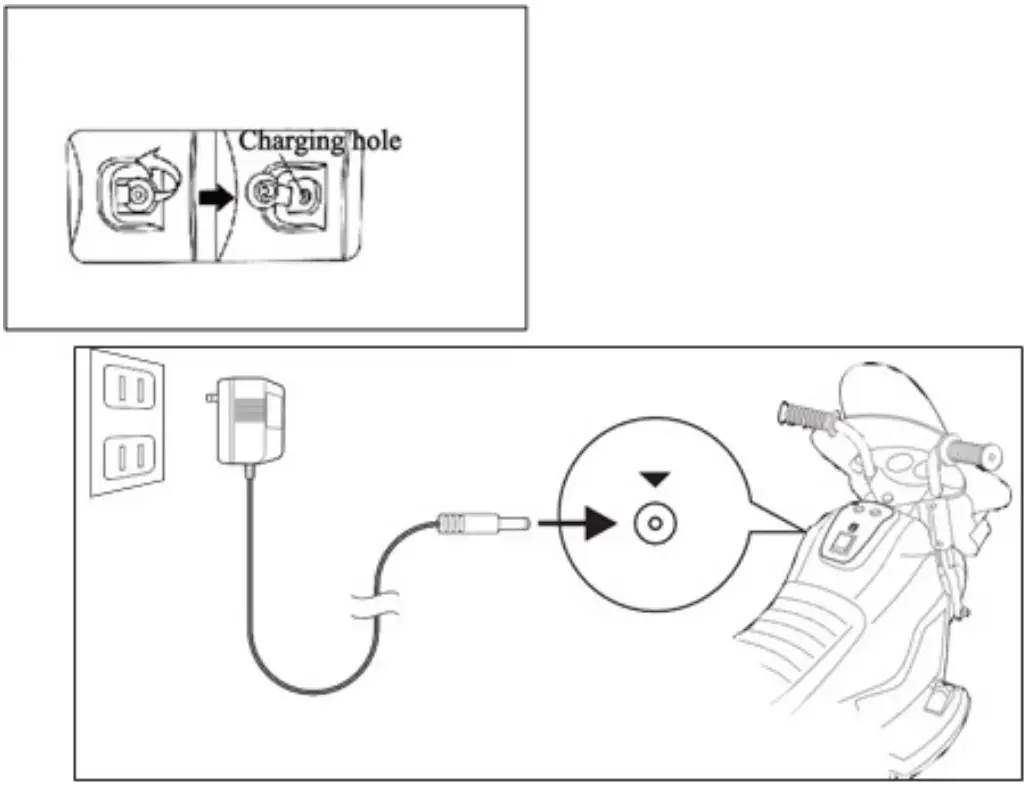 Charging hole