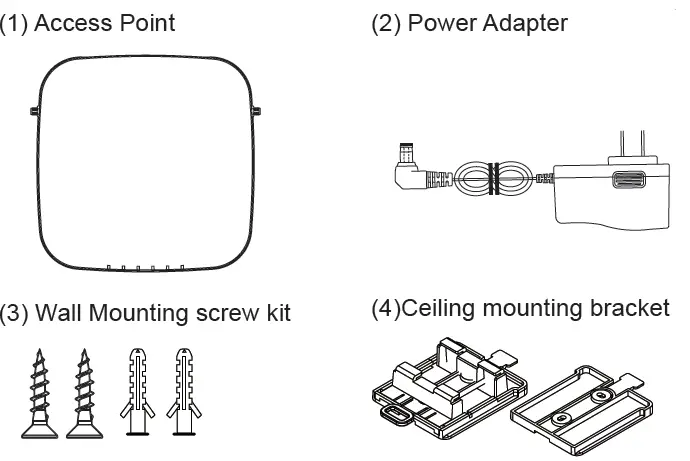 (1) Access Point

(2) Power Adapter

(3) Wall Mounting screw kit

(4)Ceiling mounting bracket