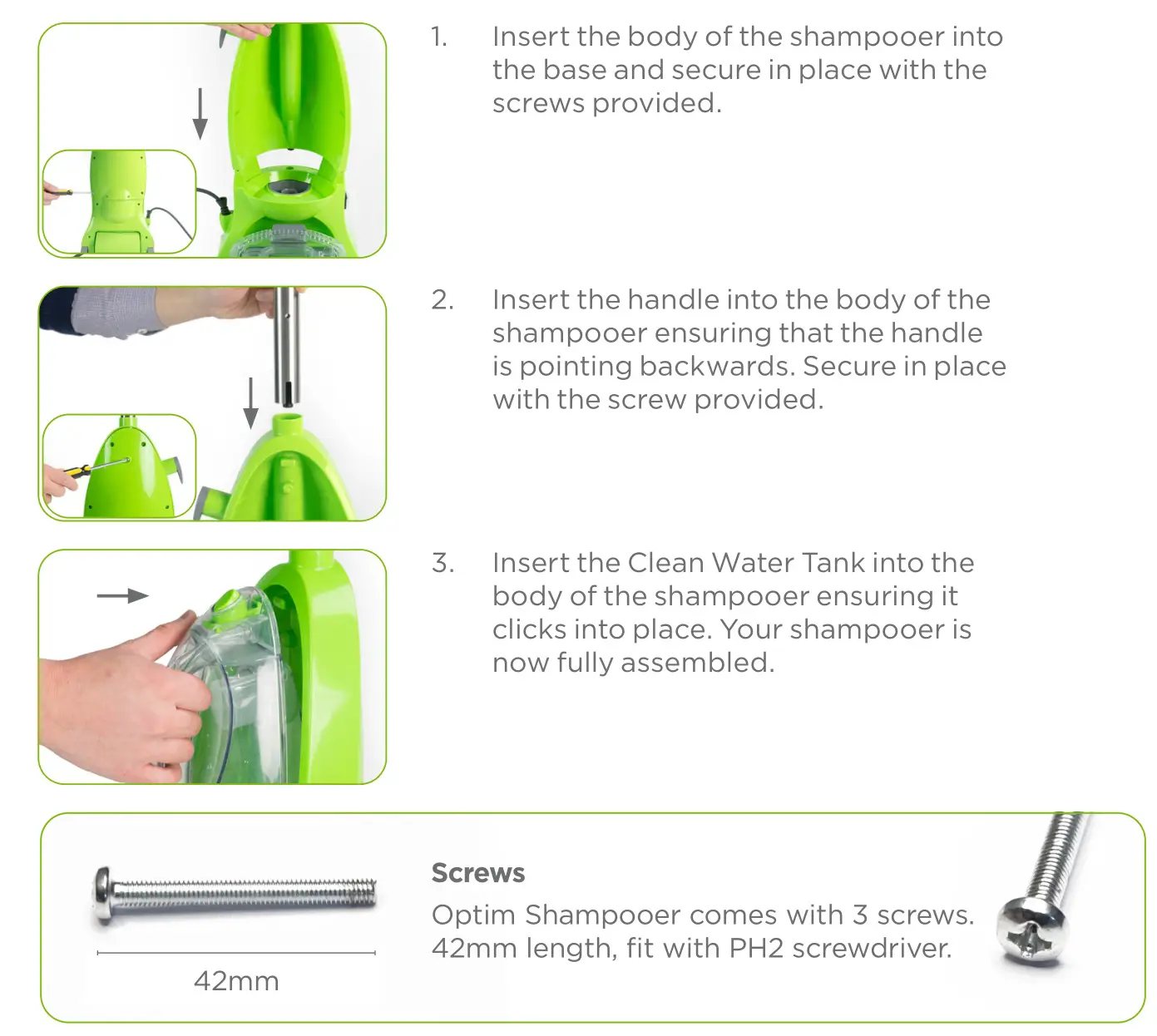 1. Insert the body of the shampooer into the base and secure in place with the screws provided.

2. Insert the handle into the body of the shampooer ensuring that the handle is pointing backwards. Secure in place with the screw provided.

3. Insert the Clean Water Tank into the body of the shampooer ensuring it clicks into place. Your shampooer is now fully assembled.

42mm

Screws
Optim Shampooer comes with 3 screws. 42mm length, fit with PH2 screwdriver.