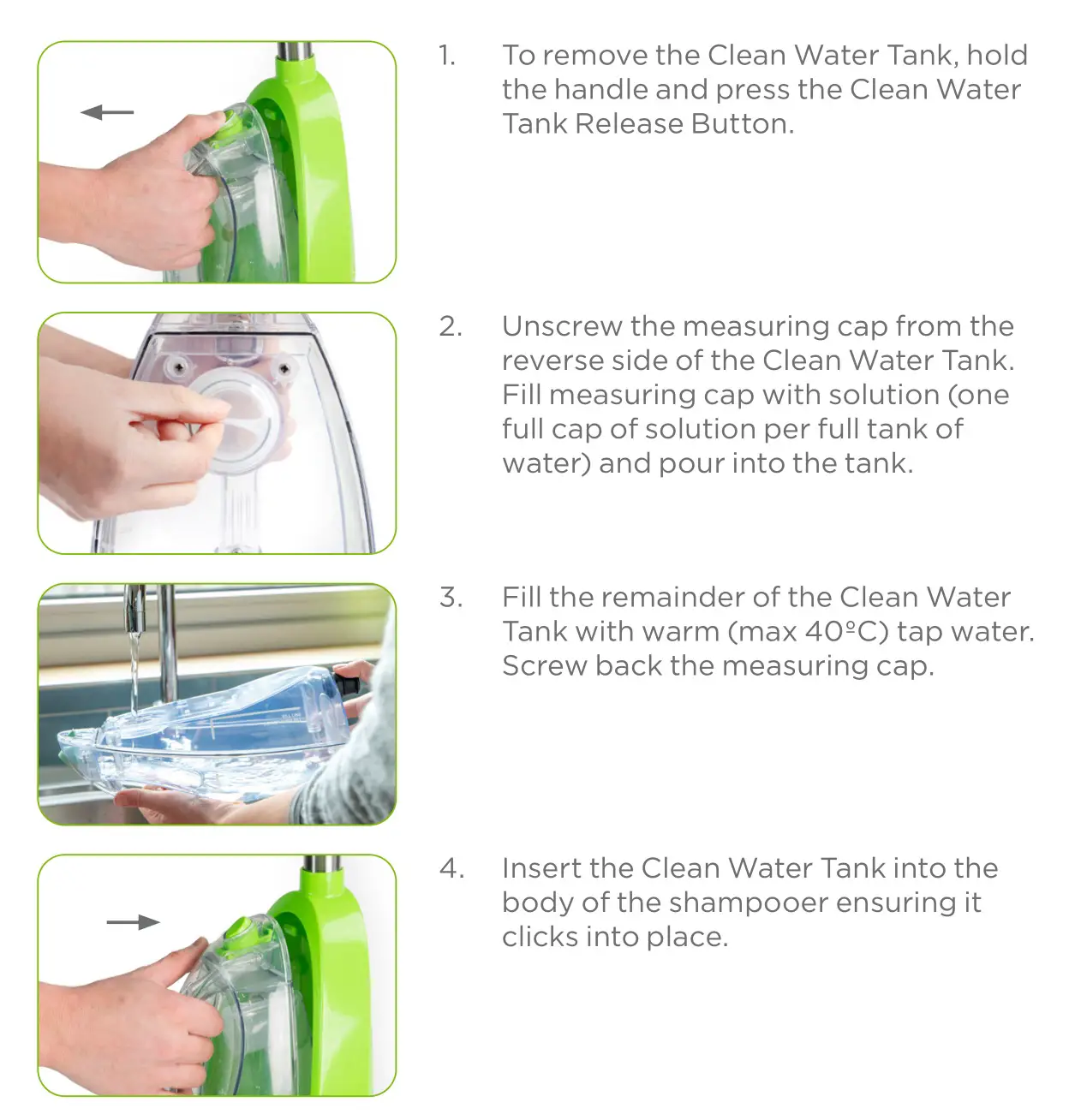 1. To remove the Clean Water Tank, hold the handle and press the Clean Water Tank Release Button.

2. Unscrew the measuring cap from the reverse side of the Clean Water Tank. Fill measuring cap with solution (one full cap of solution per full tank of water) and pour into the tank.

3. Fill the remainder of the Clean Water Tank with warm (max 40ºC) tap water. Screw back the measuring cap.

4. Insert the Clean Water Tank into the body of the shampooer ensuring it clicks into place.