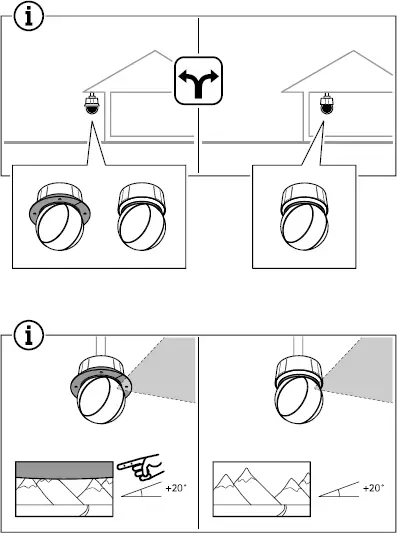 i

i

+20°

+20°