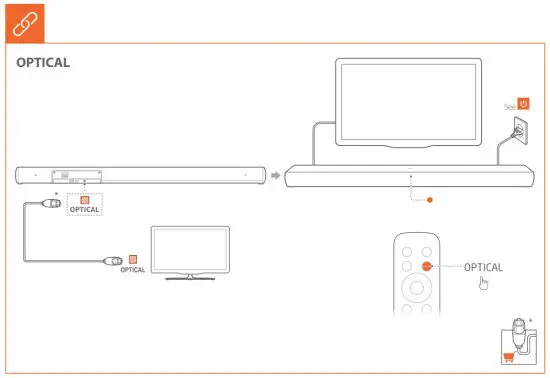 OPTICAL

See

*

OPTICAL

OPTICAL

OPTICAL

*