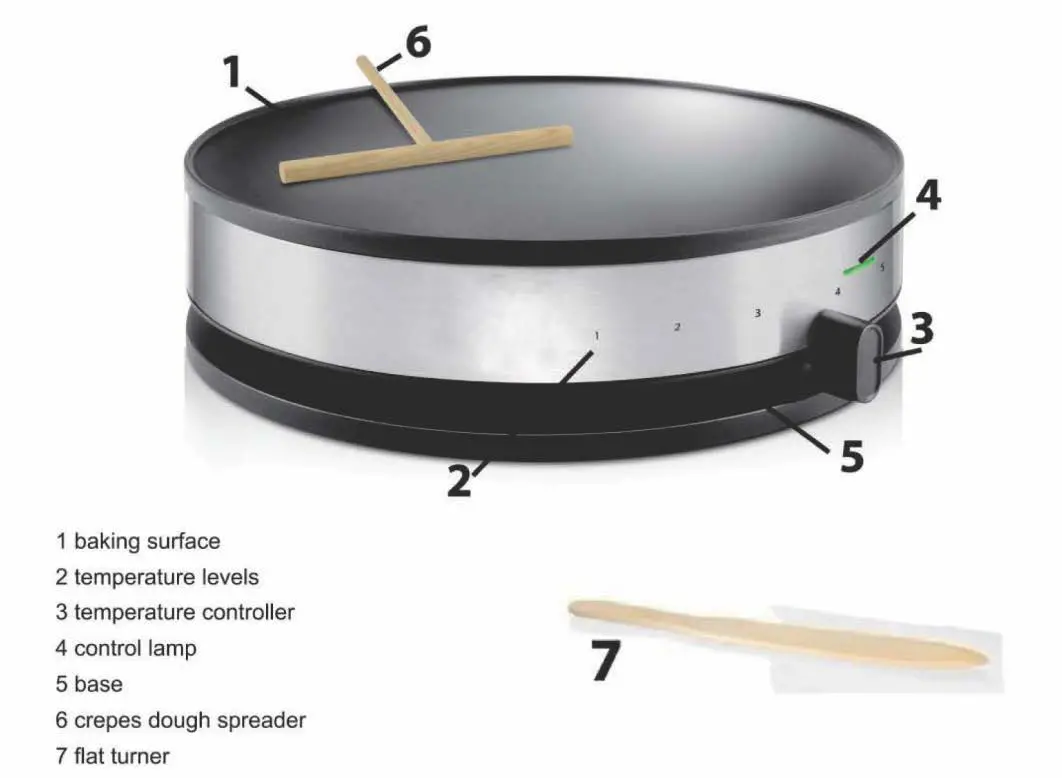 1
6
4
5
4
3
2
1
3
5
2

1 baking surface
2 temperature levels
3 temperature controller
4 control lamp
5 base
6 crepes dough spreader
7 flat turner

7