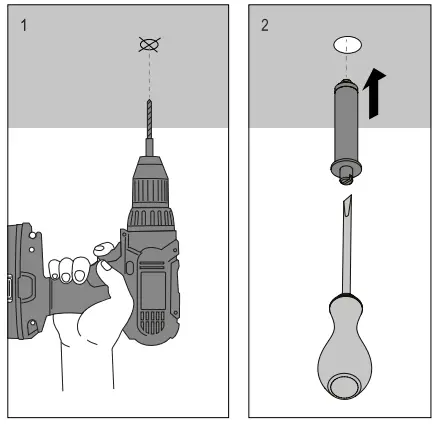 1

2