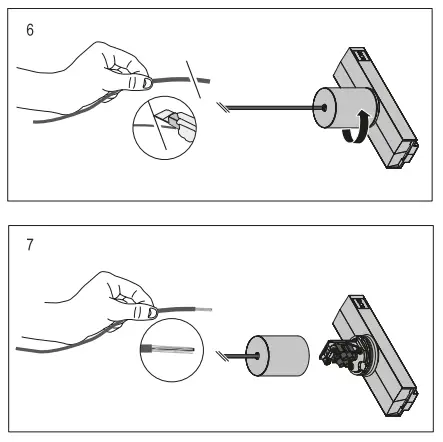 6

7