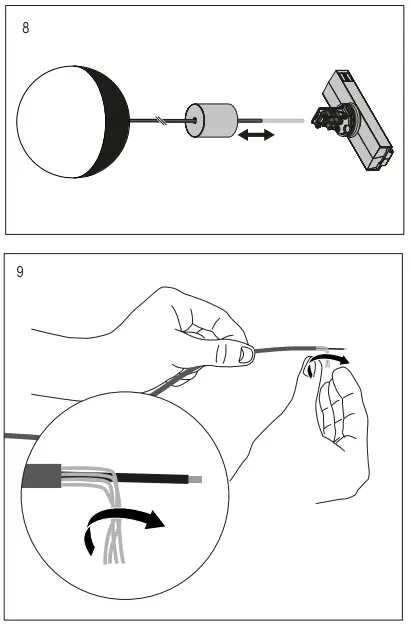 8

9