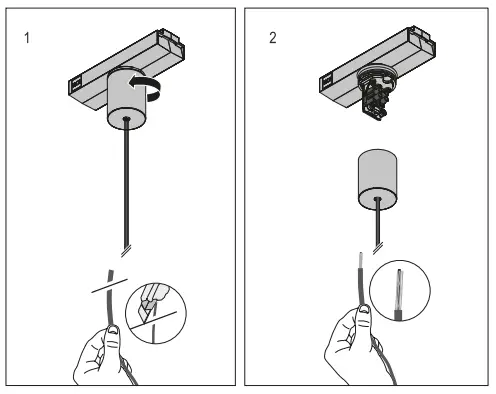 1

2