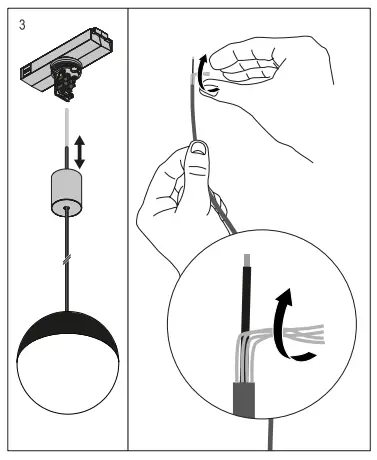 3