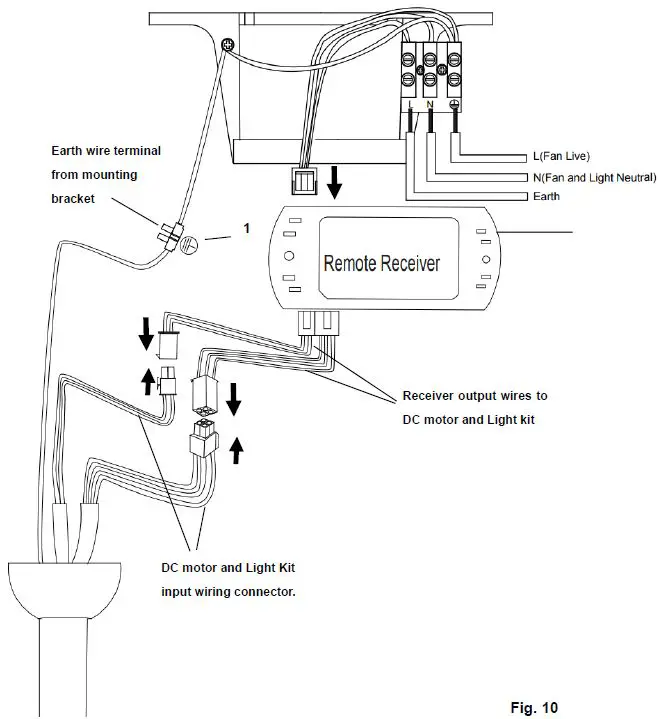 L N

L(Fan Live)

N(Fan and Light Neutral)

Earth

Earth wire terminal from mounting bracket

1

Remote Receiver

Receiver output wires to DC motor and Light kit

DC motor and Light Kit input wiring connector.

Fig. 10