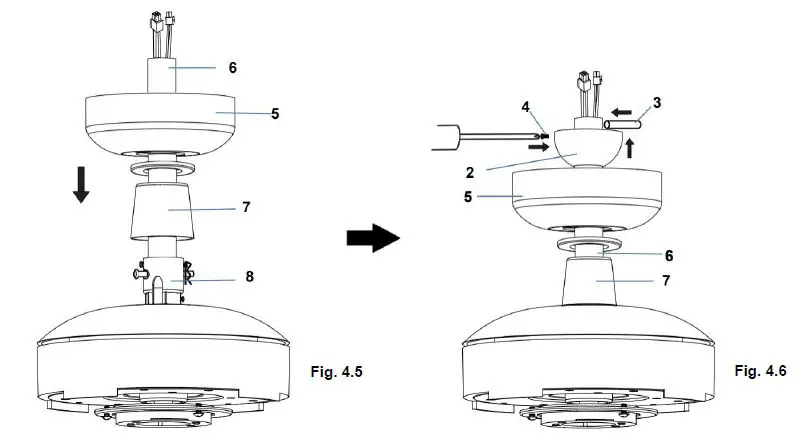 6
5
7
8
Fig. 4.5
4
3
2
5
6
7
Fig. 4.6