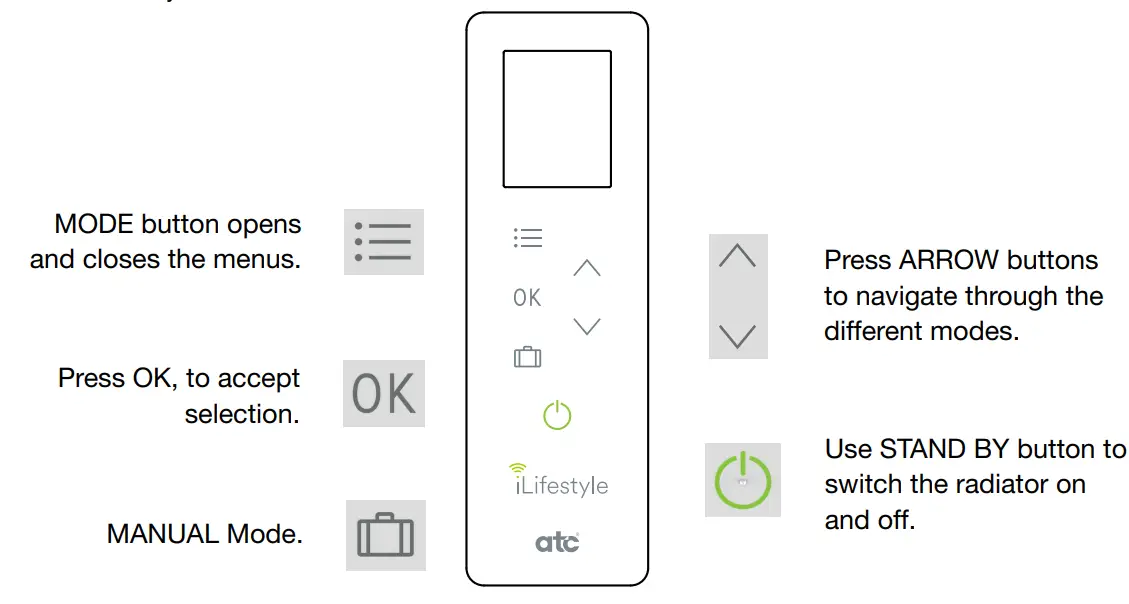 MODE button opens and closes the menus.

Press OK, to accept selection.

OK

MANUAL Mode.

OK

iLifestyle

atc

Press ARROW buttons to navigate through the different modes.

Use STAND BY button to switch the radiator on and off.