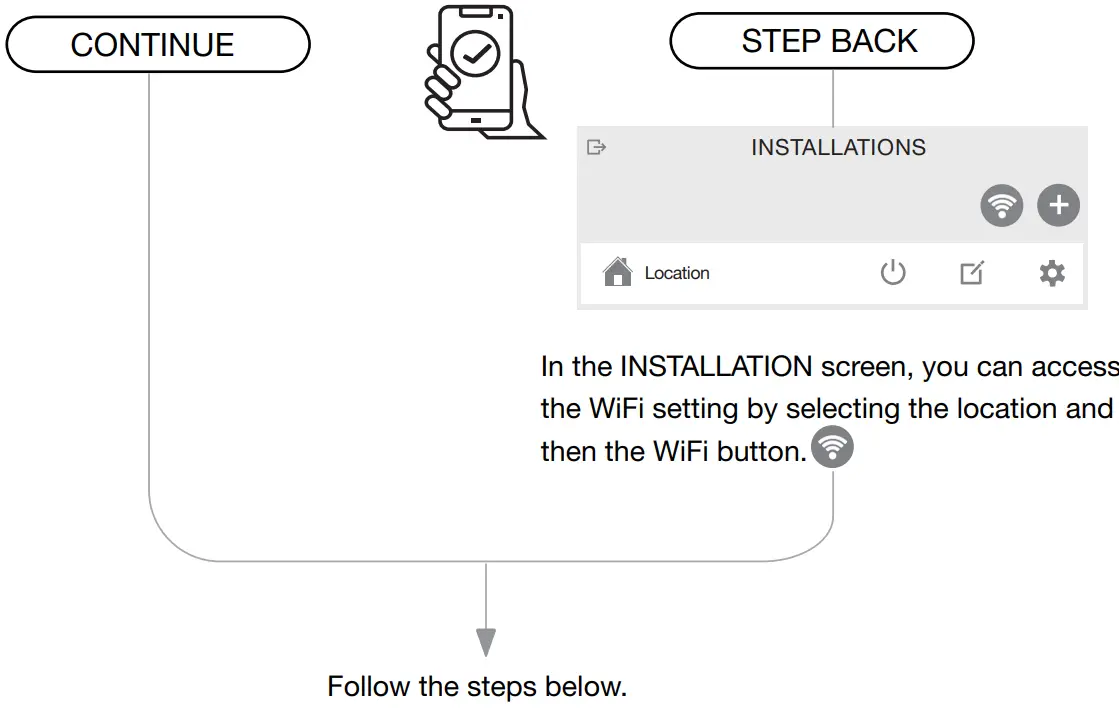 CONTINUE

STEP BACK

INSTALLATIONS

Location

In the INSTALLATION screen, you can access the WiFi setting by selecting the location and then the WiFi button.

Follow the steps below.