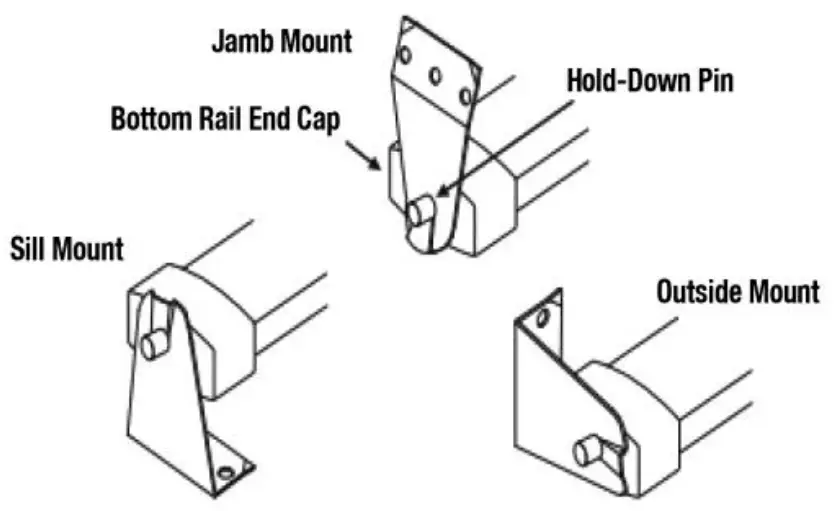 Jamb Mount

Hold-Down Pin

Bottom Rail End Cap

Sill Mount

Outside Mount