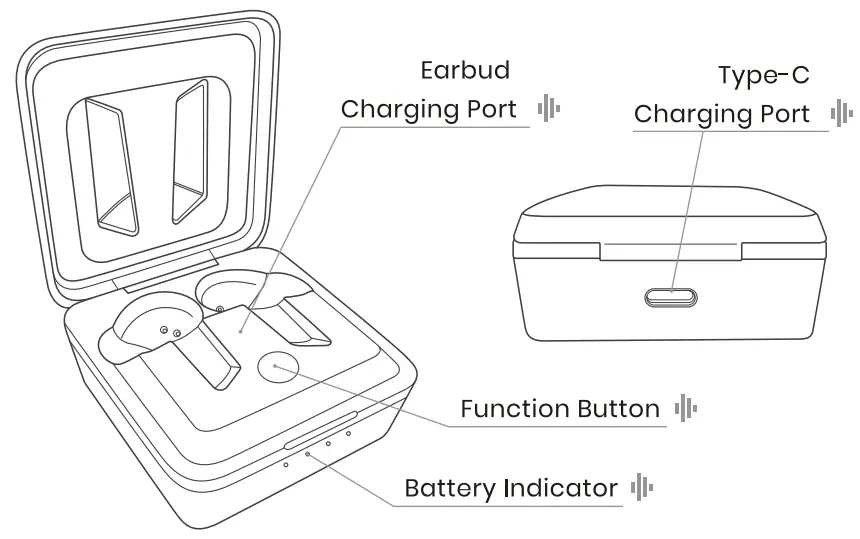 Earbud
Charging Port

Type-C
Charging Port

Function Button

Battery Indicator