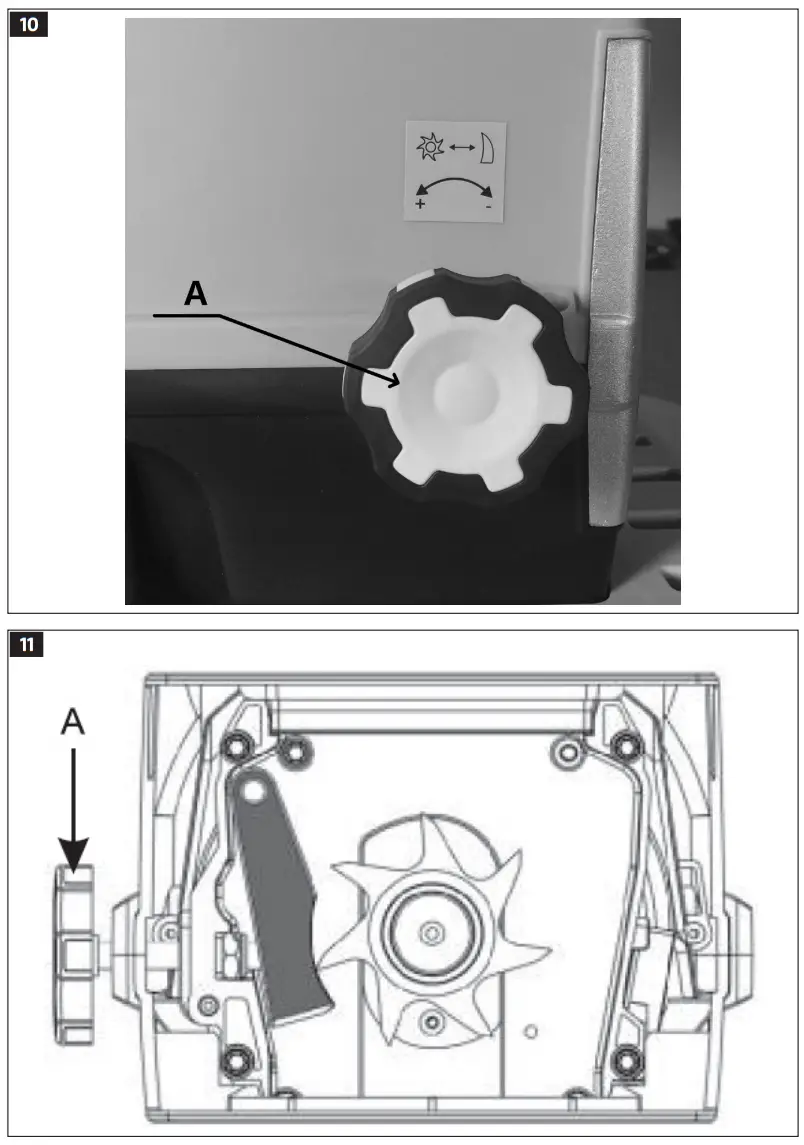 10

+ -

A

11

A