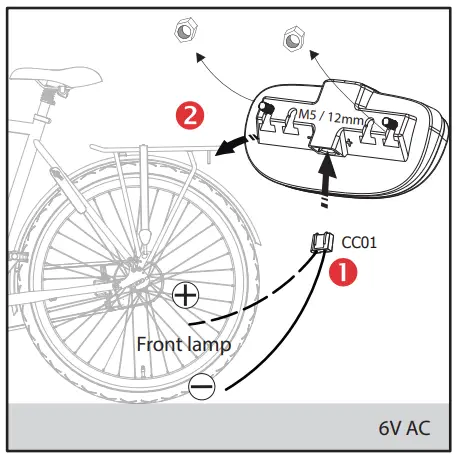 2

M5 / 12mm

CC01

1

+

Front lamp

−

6V AC