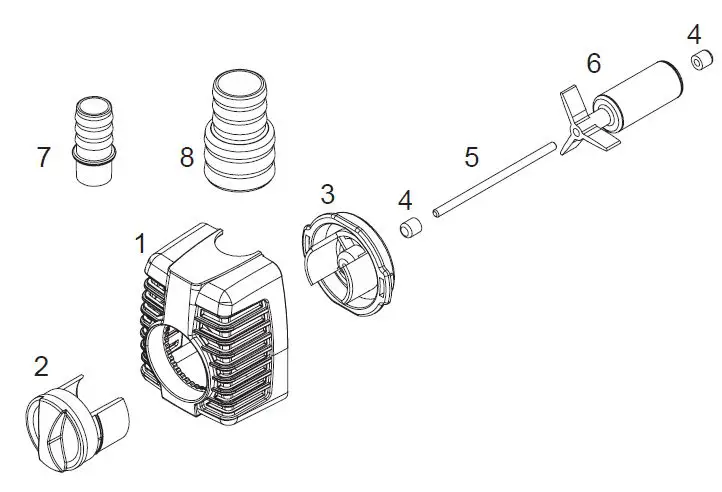 4
6
7
8
5
3
4
1
2