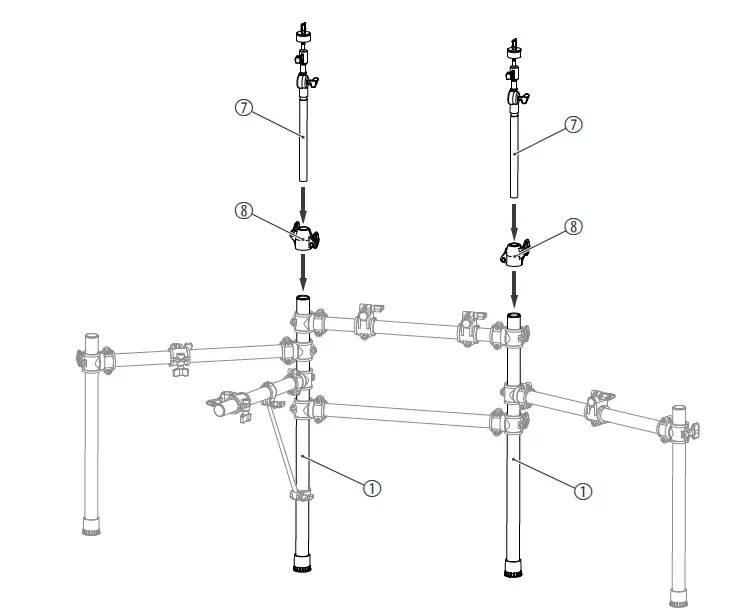 ⑦
⑦
⑧
⑧
①
①