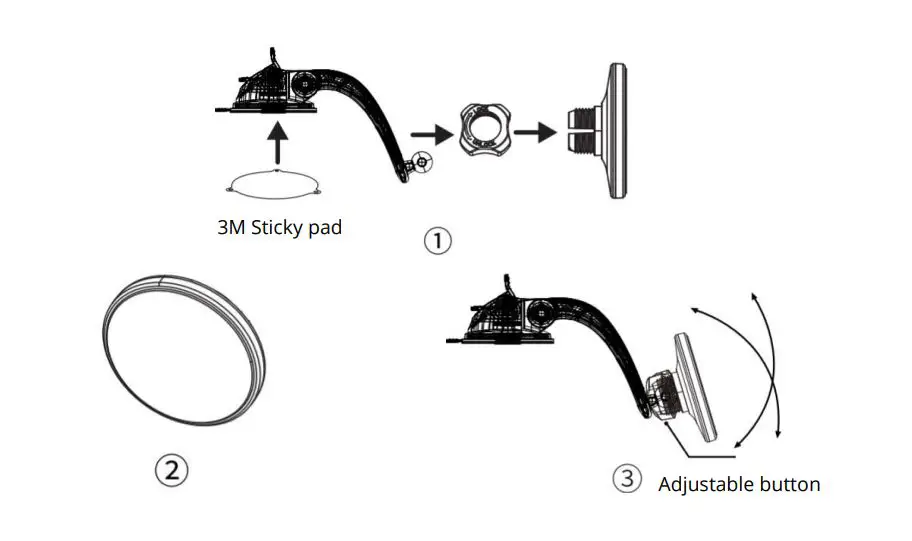 3M Sticky pad

①

②

③ Adjustable button