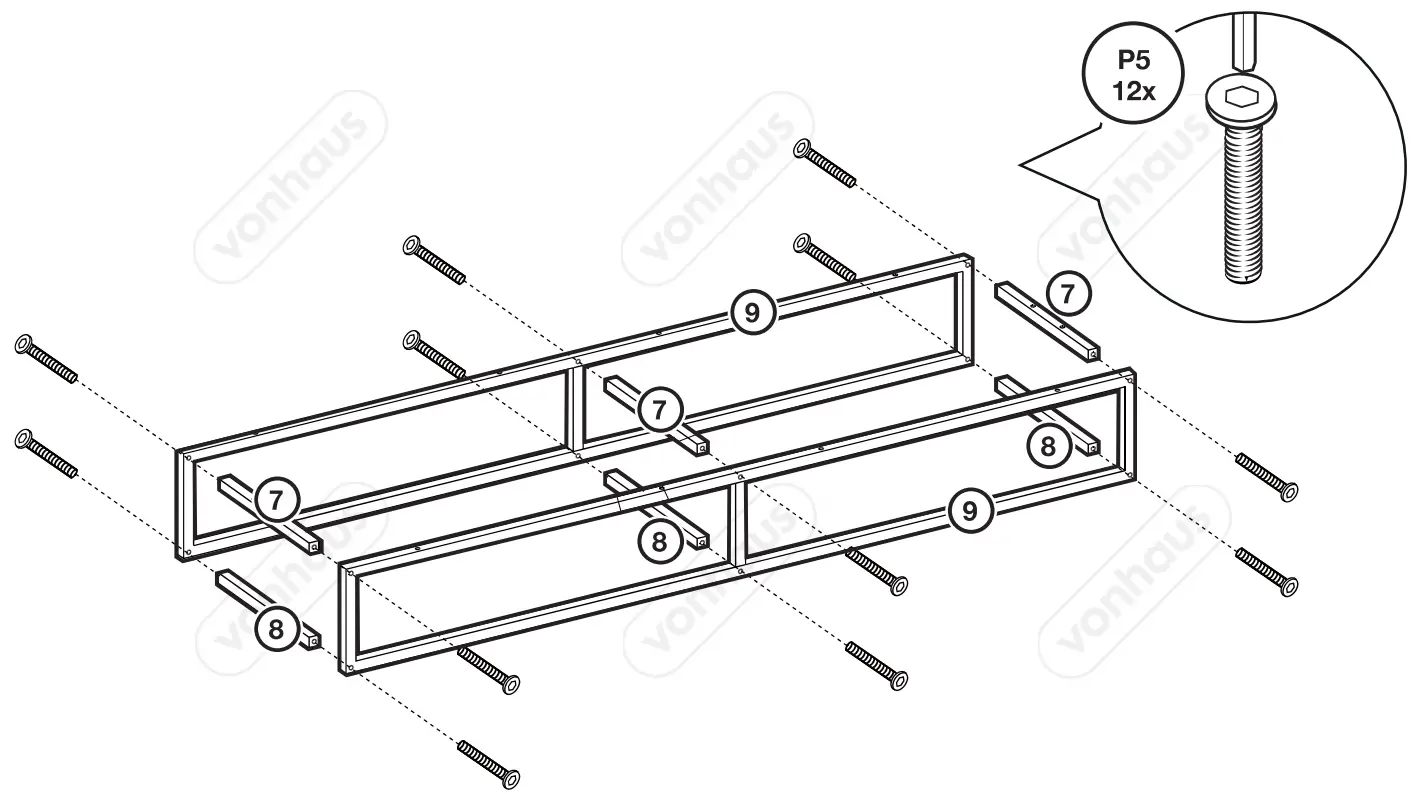 P5
12x

vonhaus vonhaus vonhaus vonhaus vonhaus vonhaus

9
7
7
8
7
8
9
8