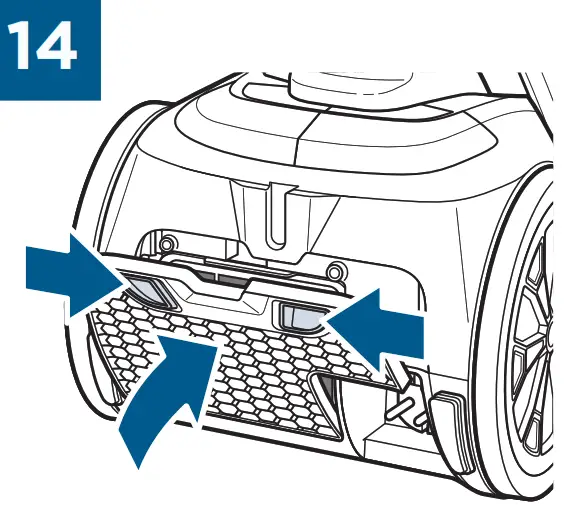 14