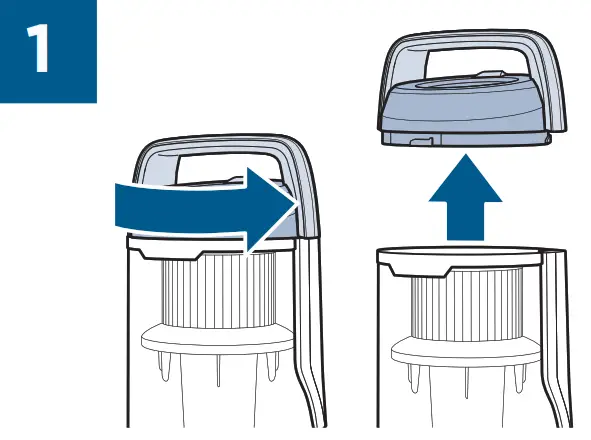 1