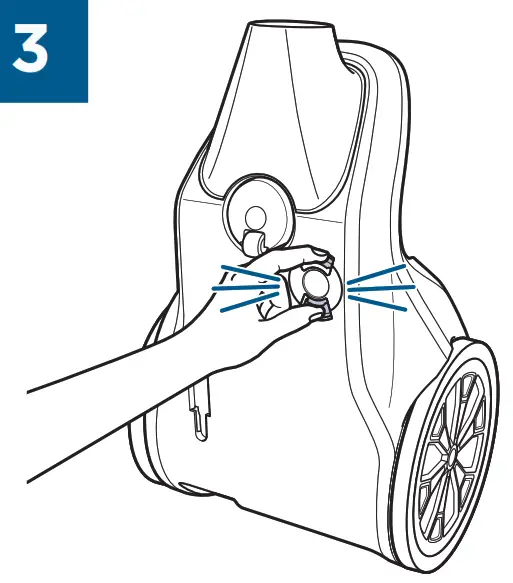 3