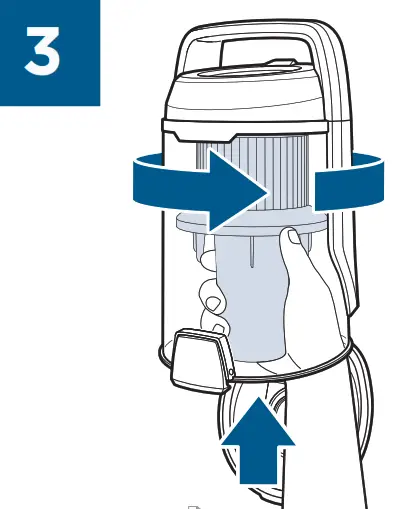 3