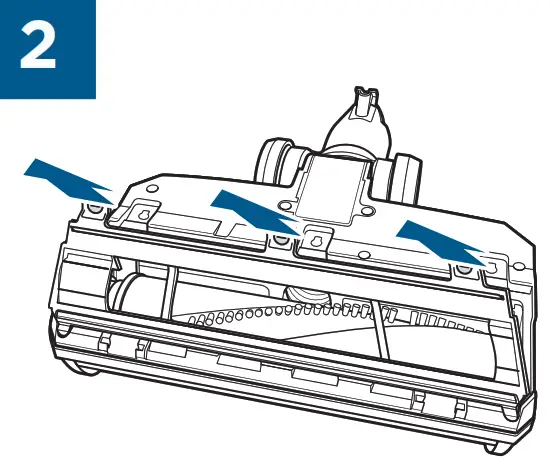 2