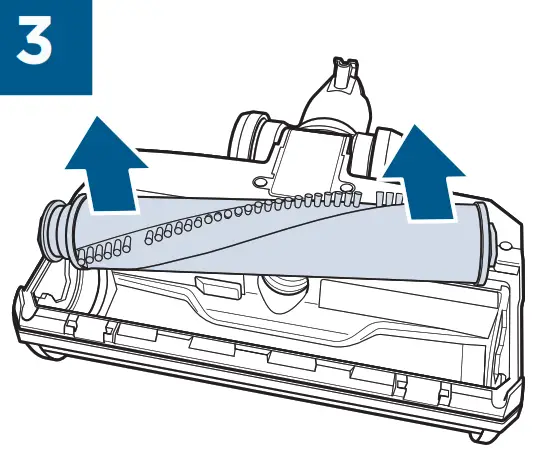 3