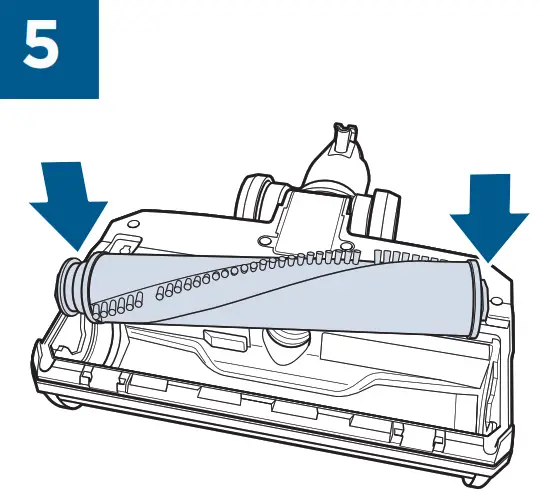 5