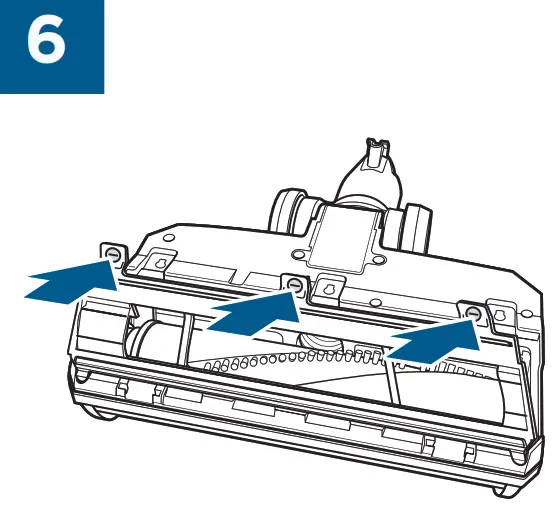 6