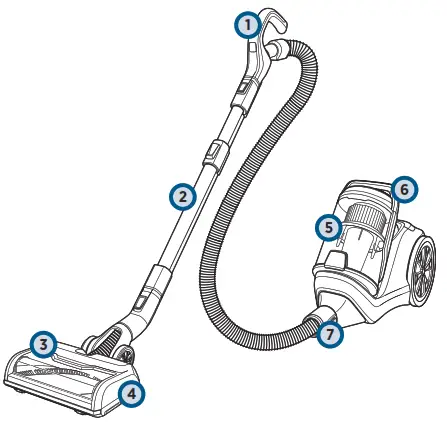 1
2
3
4
5
6
7