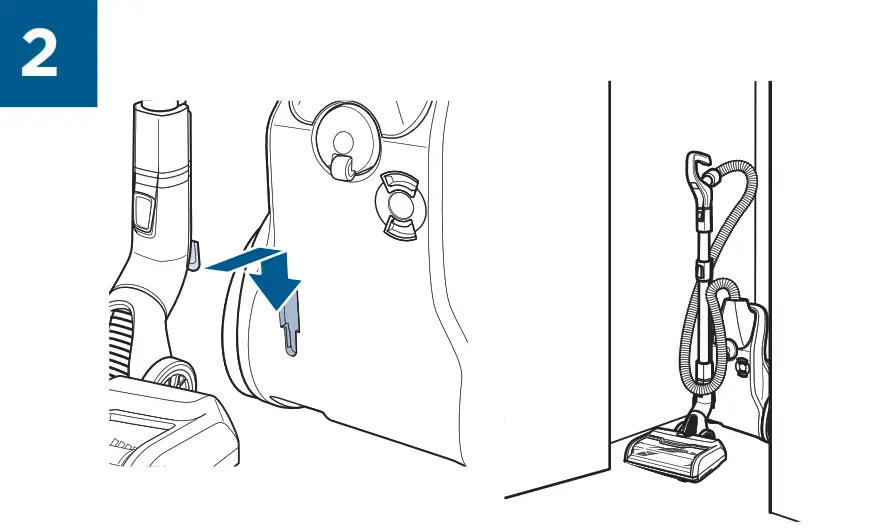 2