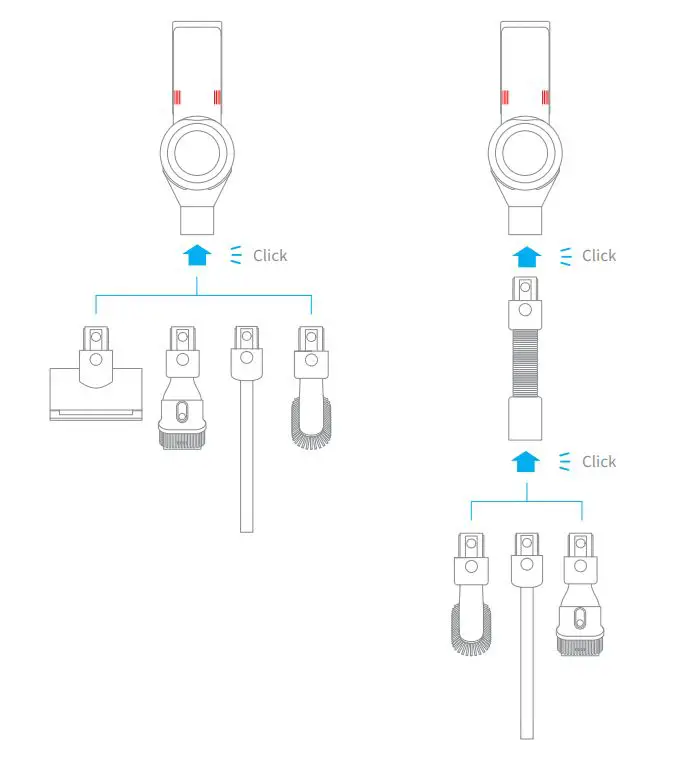 Click

Click

Click