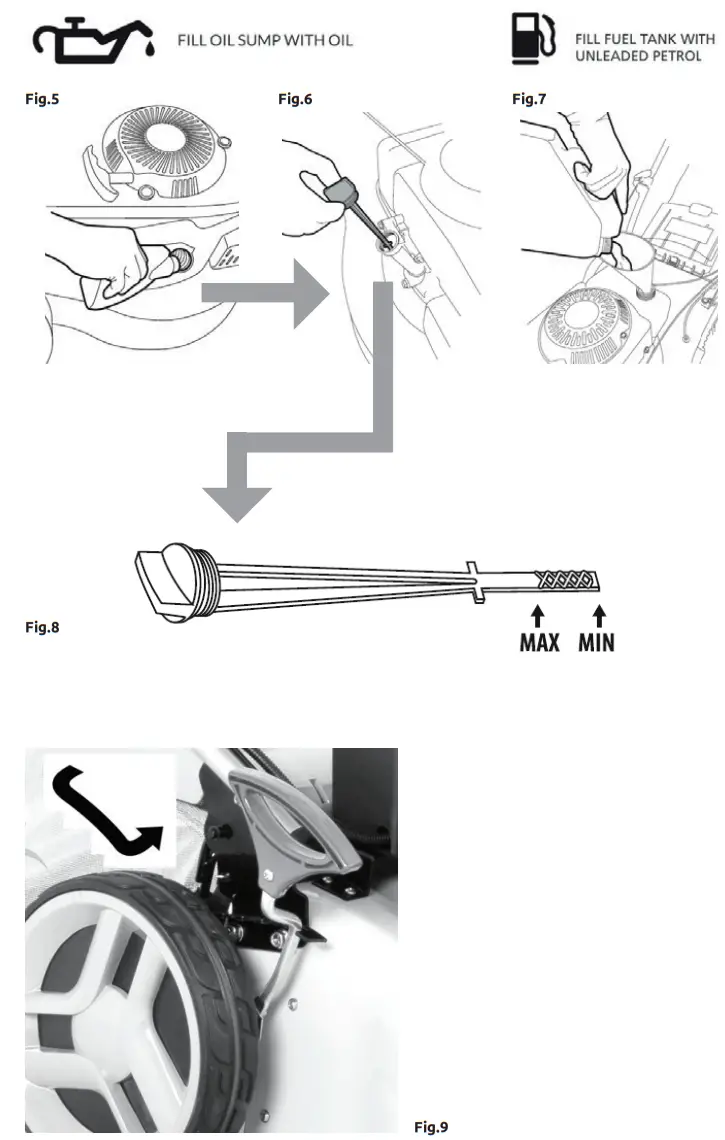 FILL OIL SUMP WITH OIL

FILL FUEL TANK WITH UNLEADED PETROL

Fig.5

Fig.6

Fig.7

Fig.8

MAX MIN

Fig.9