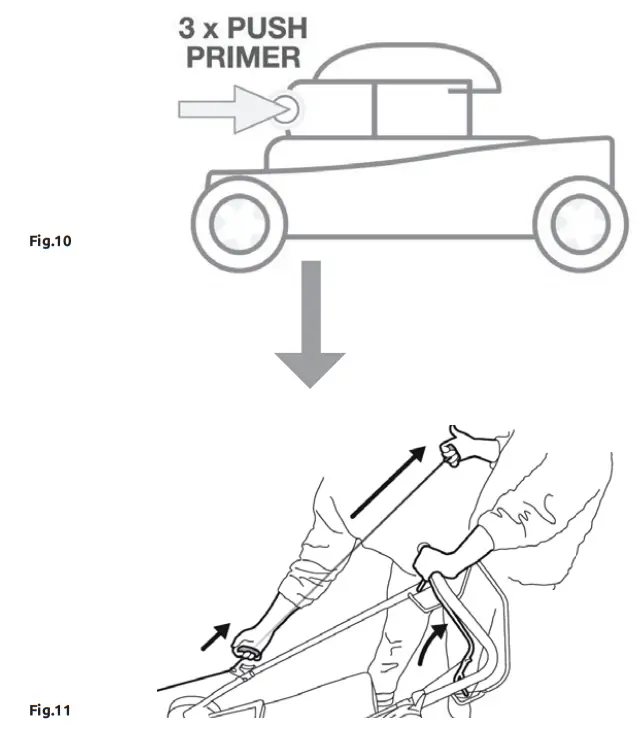 3 x PUSH
PRIMER

Fig.10

Fig.11