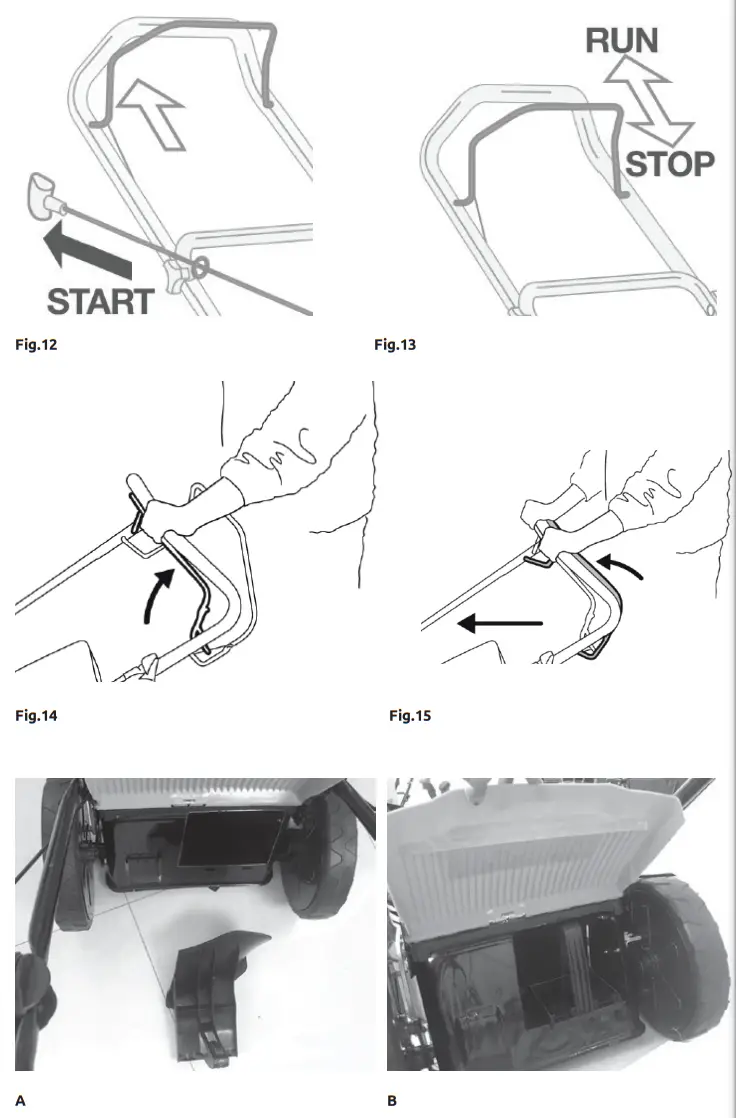 START

Fig.12

RUN

STOP

Fig.13

Fig.14

Fig.15

A

B