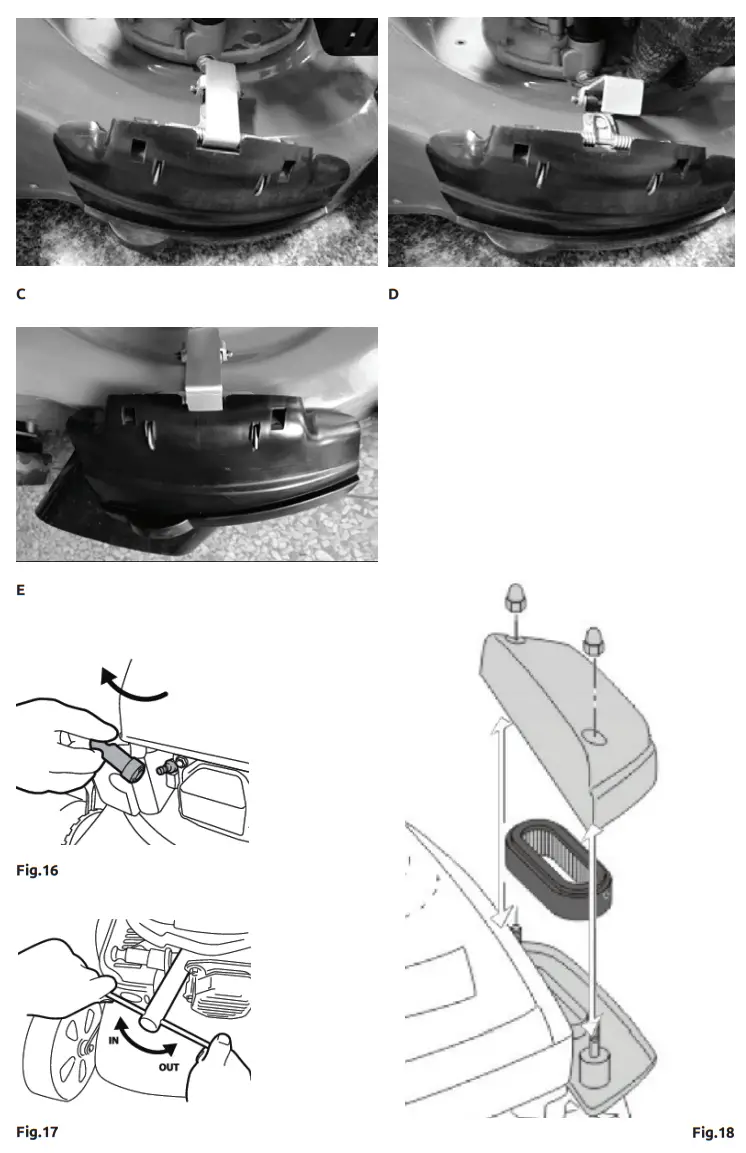 C

D

E

Fig.16

IN

OUT

Fig.17

Fig.18