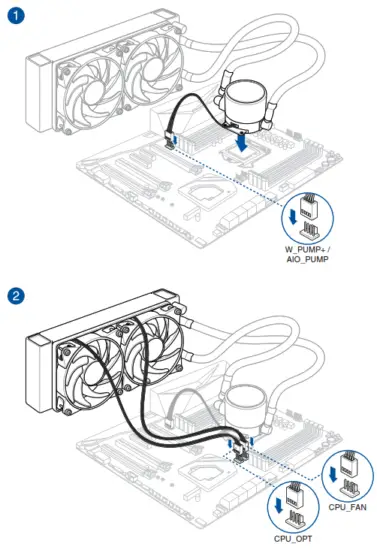 1

W_PUMP+ /
AIO_PUMP

2

CPU_FAN

CPU_OPT