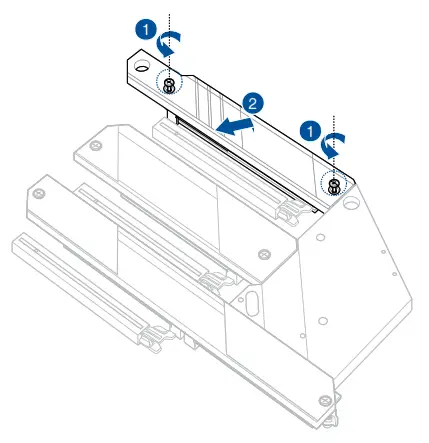 1
2
1