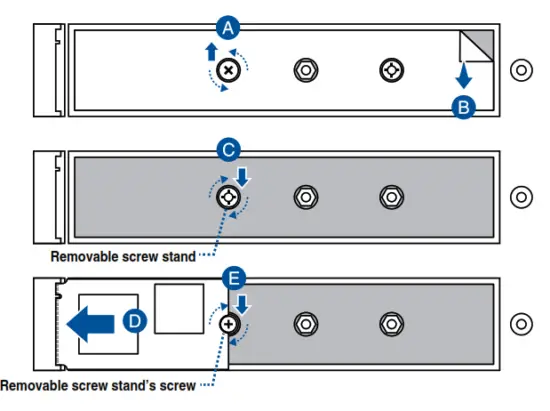 A

B

C

Removable screw stand

E

D

Removable screw stand's screw