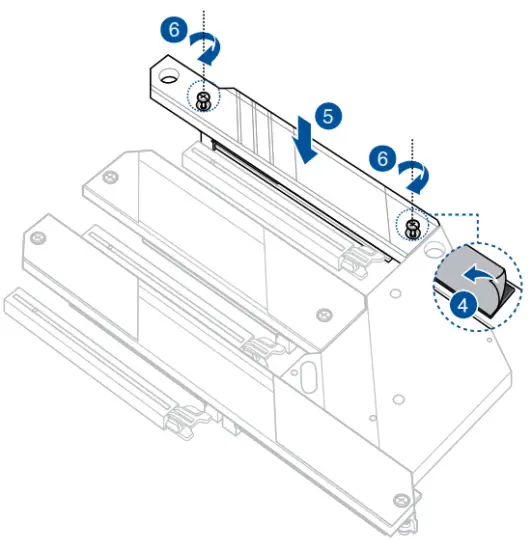 6
5
6
4