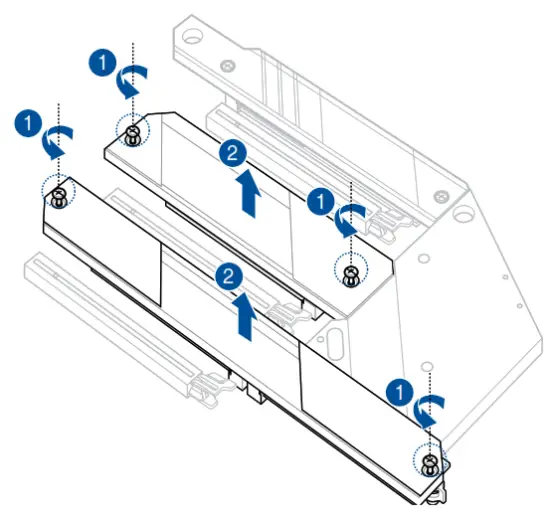 1
1
2
1
2
1