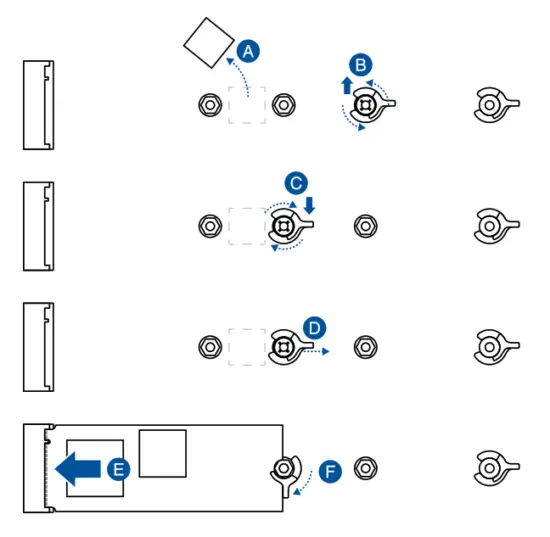 A
B
C
D
E
F