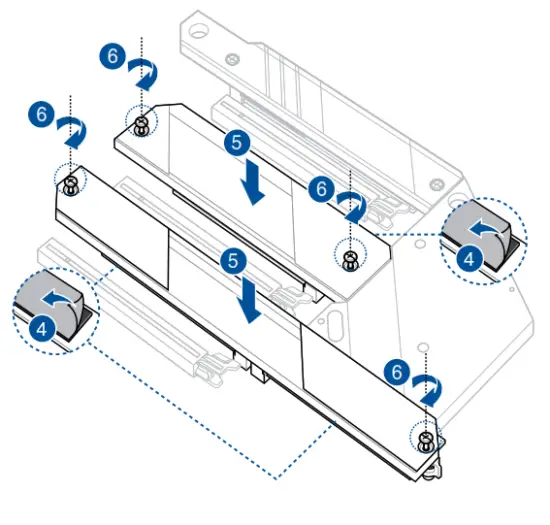 6
6
5
6
4
5
4
6