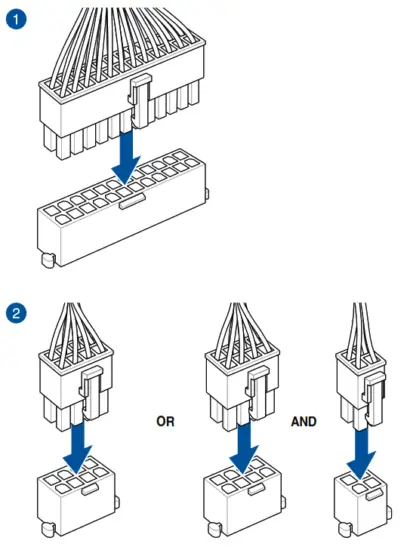 1

2

OR

AND