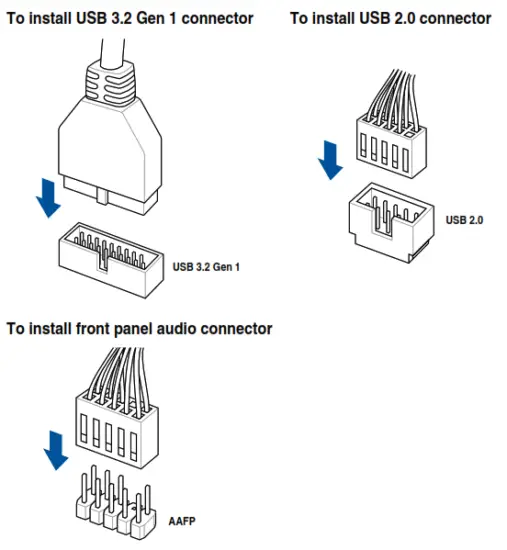 To install USB 3.2 Gen 1 connector

USB 3.2 Gen 1

To install USB 2.0 connector

USB 2.0

To install front panel audio connector

AAFP