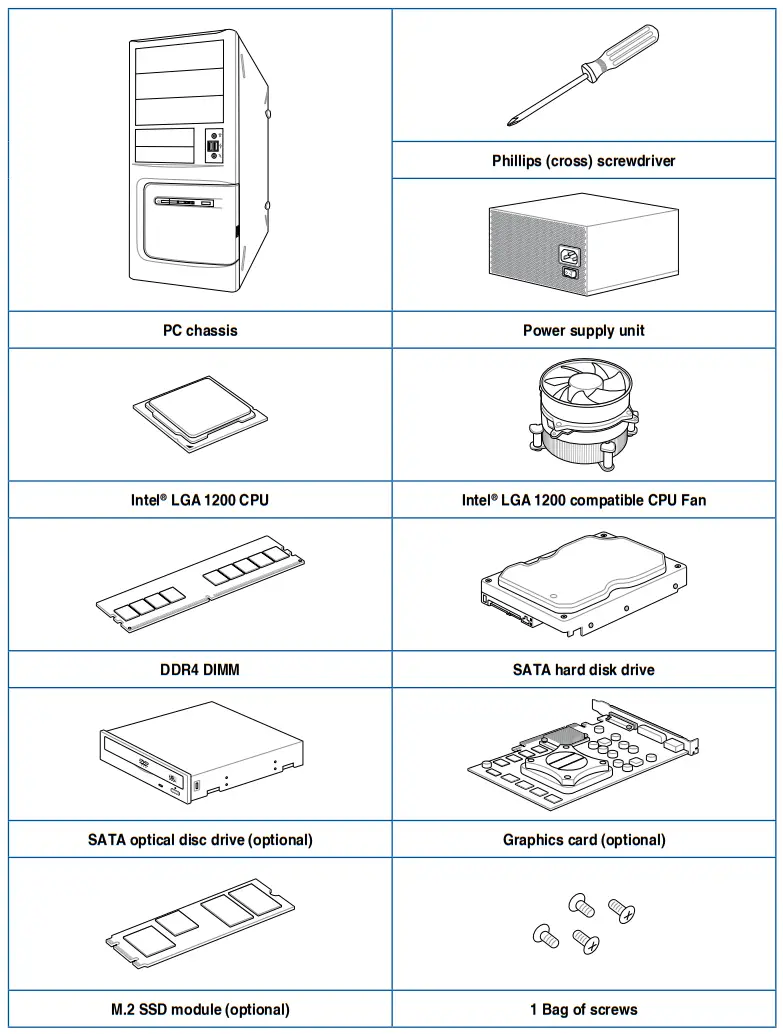 Phillips (cross) screwdriver

PC chassis

Power supply unit

Intel® LGA 1200 CPU

Intel® LGA 1200 compatible CPU Fan

DDR4 DIMM

SATA hard disk drive

SATA optical disc drive (optional)

Graphics card (optional)

M.2 SSD module (optional)

1 Bag of screws