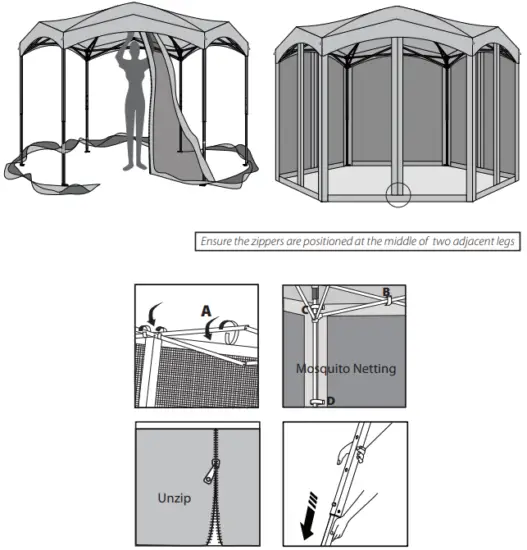 Ensure the zippers are positioned at the middle of two adjacent legs

A

B

C

Mosquito Netting

D

Unzip